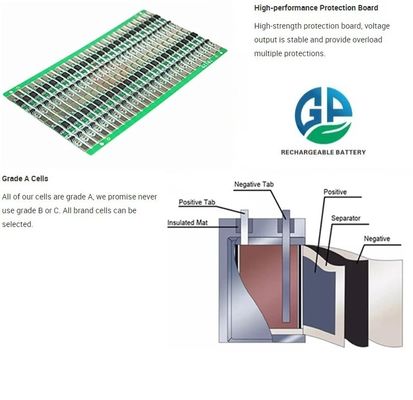 High-performance Protection Board

High-strength protection board, voltage output is stable and provide overload multiple protections.

GP
RECHARGEABLE BATTERY

Grade A Cells

All of our cells are grade A, we promise never use grade B or C. All brand cells can be selected.

Negative Tab
Positive Tab
Insulated Mat
Positive
Separator
Negative